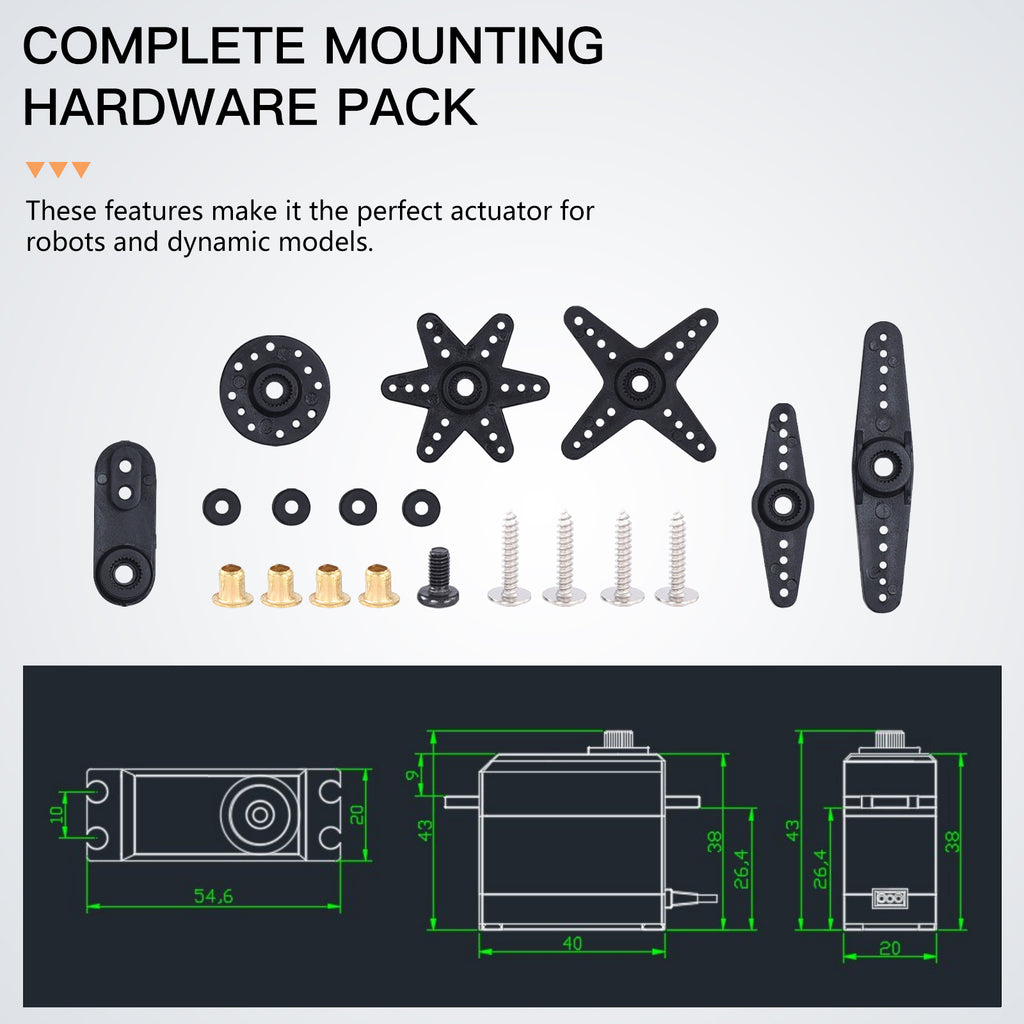 COMPLETE MOUNTING HARDWARE PACK

These features make it the perfect actuator for robots and dynamic models.

10
20
54,6
9
43
38
26,4
40
43
26,4
38
20