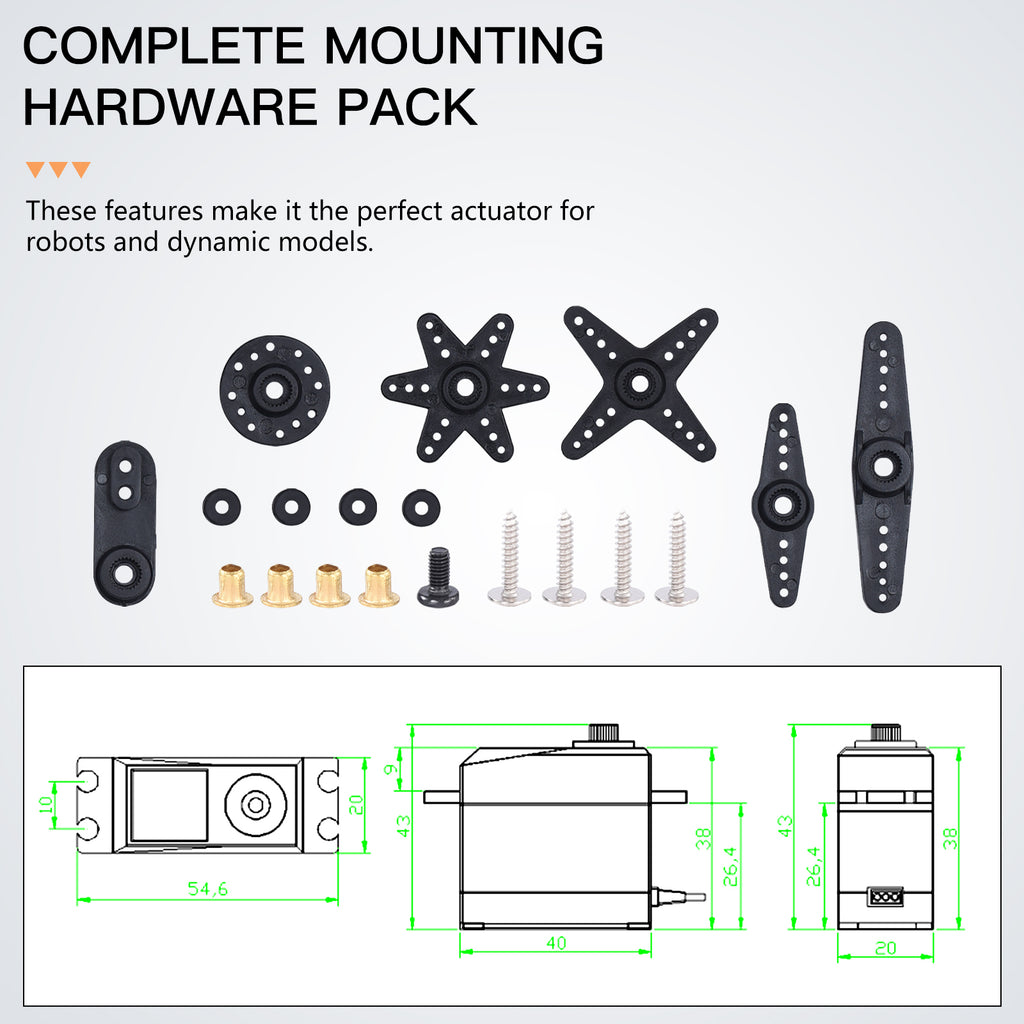 COMPLETE MOUNTING HARDWARE PACK

These features make it the perfect actuator for robots and dynamic models.

10
20
54,6
9
43
38
26,4
40
43
26,4
38
20