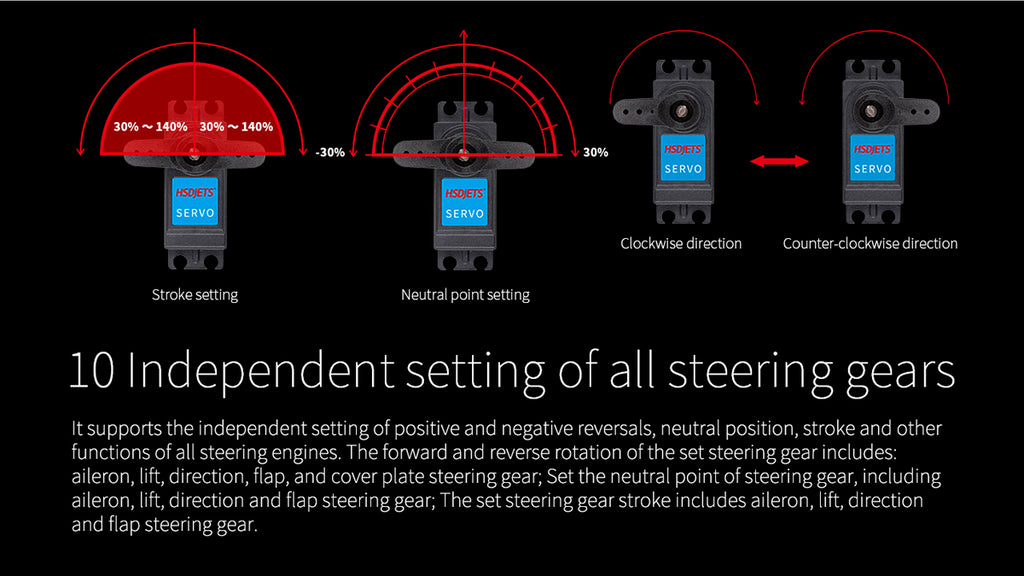 30% ～ 140%　30% ～ 140%

HSDJETS
SERVO

Stroke setting

-30%　30%

HSDJETS
SERVO

Neutral point setting

HSDJETS
SERVO

Clockwise direction

HSDJETS
SERVO

Counter-clockwise direction

10 Independent setting of all steering gears

It supports the independent setting of positive and negative reversals, neutral position, stroke and other functions of all steering engines. The forward and reverse rotation of the set steering gear includes: aileron, lift, direction, flap, and cover plate steering gear; Set the neutral point of steering gear, including aileron, lift, direction and flap steering gear; The set steering gear stroke includes aileron, lift, direction and flap steering gear.