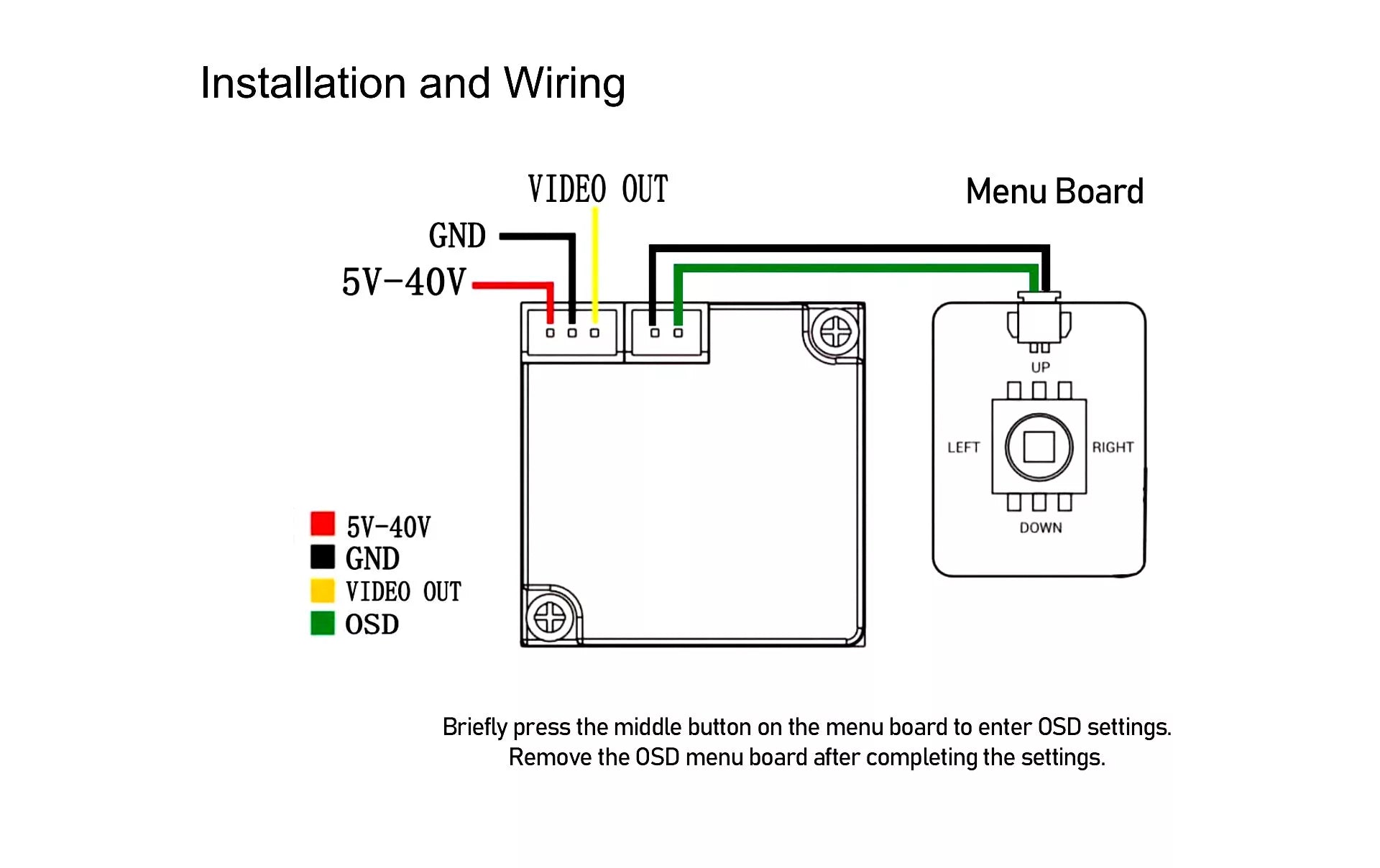 Installation and Wiring

VIDEO OUT

Menu Board

GND

5V-40V

UP

LEFT

RIGHT

DOWN

5V-40V
GND
VIDEO OUT
OSD

Briefly press the middle button on the menu board to enter OSD settings.
Remove the OSD menu board after completing the settings.