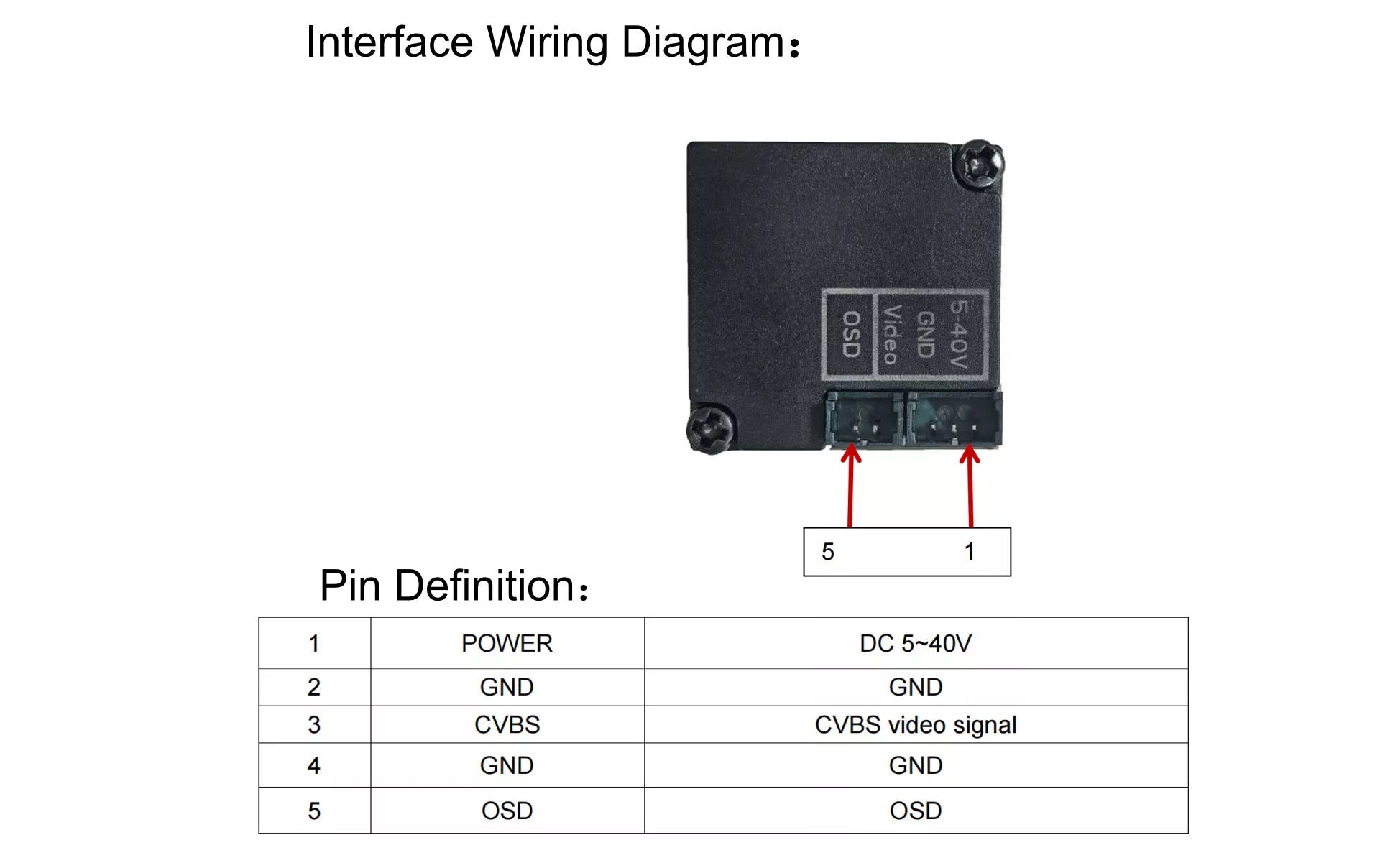 Interface Wiring Diagram：

5-40V
GND
Video
OSD

5 1

Pin Definition：

| 1 | POWER | DC 5~40V |
|---|---|---|
| 2 | GND | GND |
| 3 | CVBS | CVBS video signal |
| 4 | GND | GND |
| 5 | OSD | OSD |